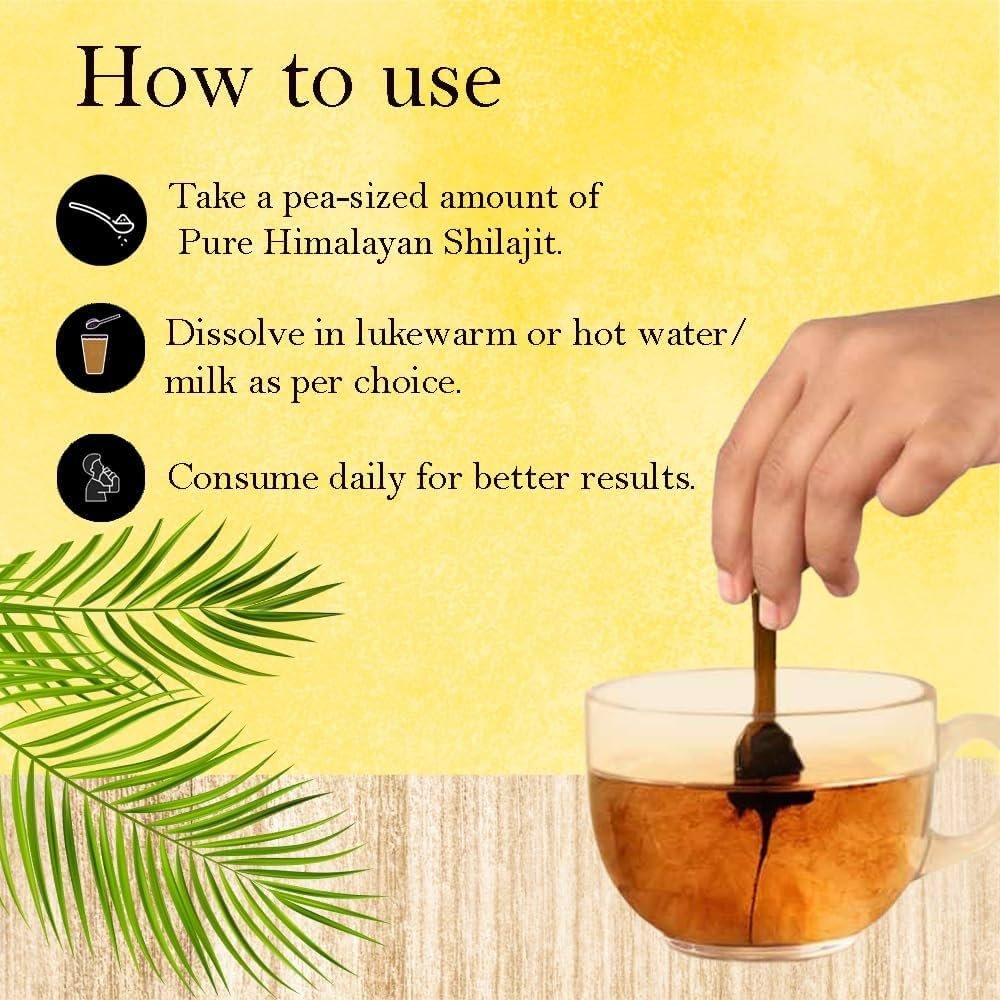 How to use

Take a pea-sized amount of Pure Himalayan Shilajit.

Dissolve in lukewarm or hot water/ milk as per choice.

Consume daily for better results.